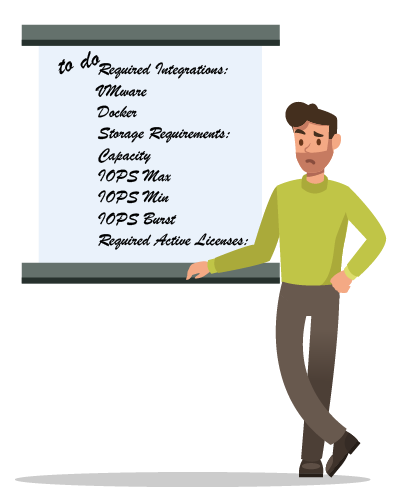 to do

Required Integrations:
VMware
Docker
Storage Requirements:
Capacity
IOPS Max
IOPS Min
IOPS Burst
Required Active Licenses: