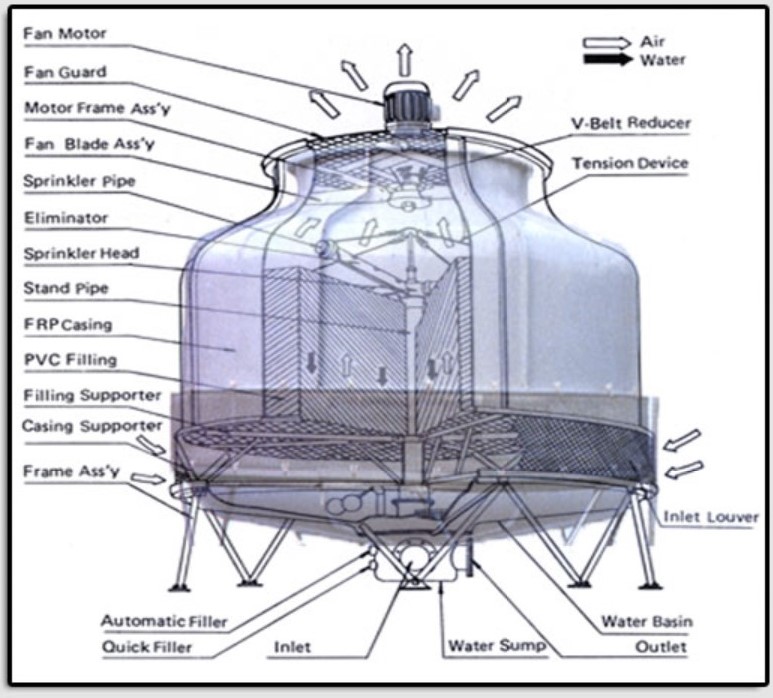 Fan Motor
Fan Guard
Motor Frame Ass'y
Fan Blade Ass'y
Sprinkler Pipe
Eliminator
Sprinkler Head
Stand Pipe
FRP Casing
PVC Filling
Filling Supporter
Casing Supporter
Frame Ass'y

Air
Water

V-Belt Reducer
Tension Device

Inlet Louver

Automatic Filler
Quick Filler
Inlet
Water Sump
Water Basin
Outlet