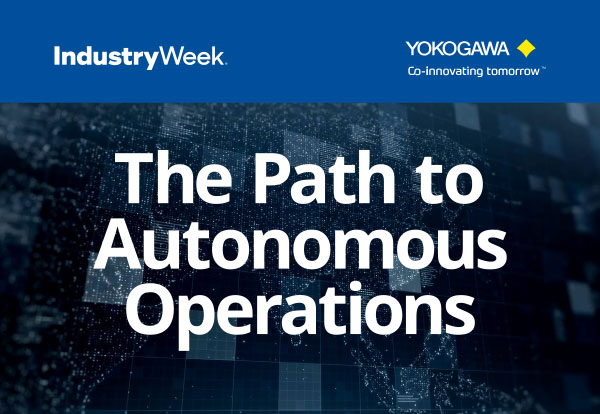 IndustryWeek.

YOKOGAWA
Co-innovating tomorrow™

The Path to Autonomous Operations