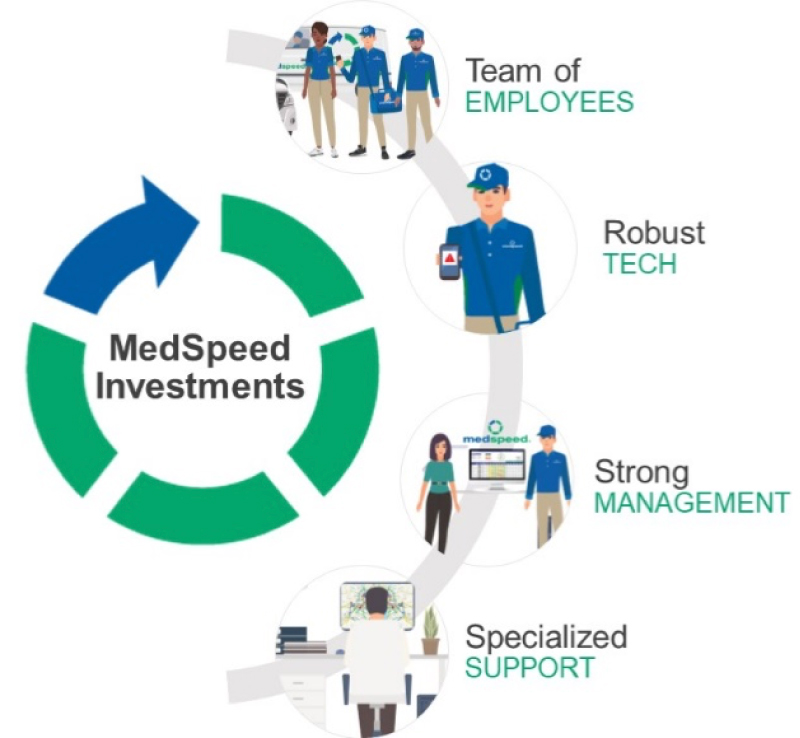 MedSpeed Investments

Team of
EMPLOYEES

Robust
TECH

medspeed.

Strong
MANAGEMENT

Specialized
SUPPORT