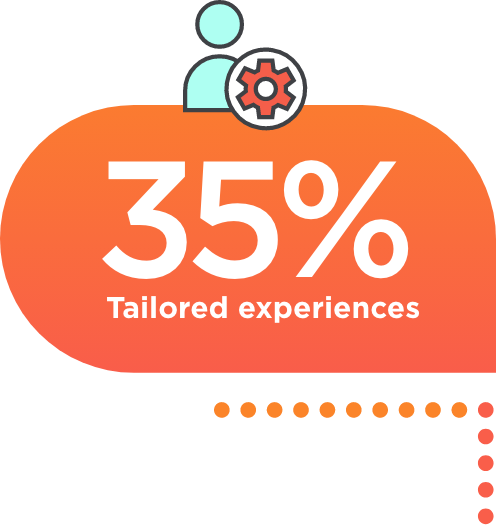 35%
Tailored experiences