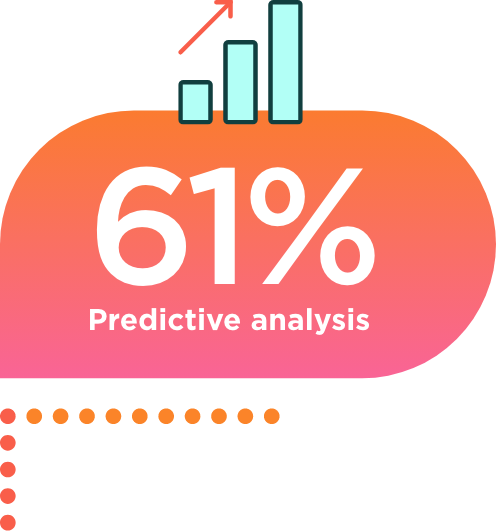 61%
Predictive analysis