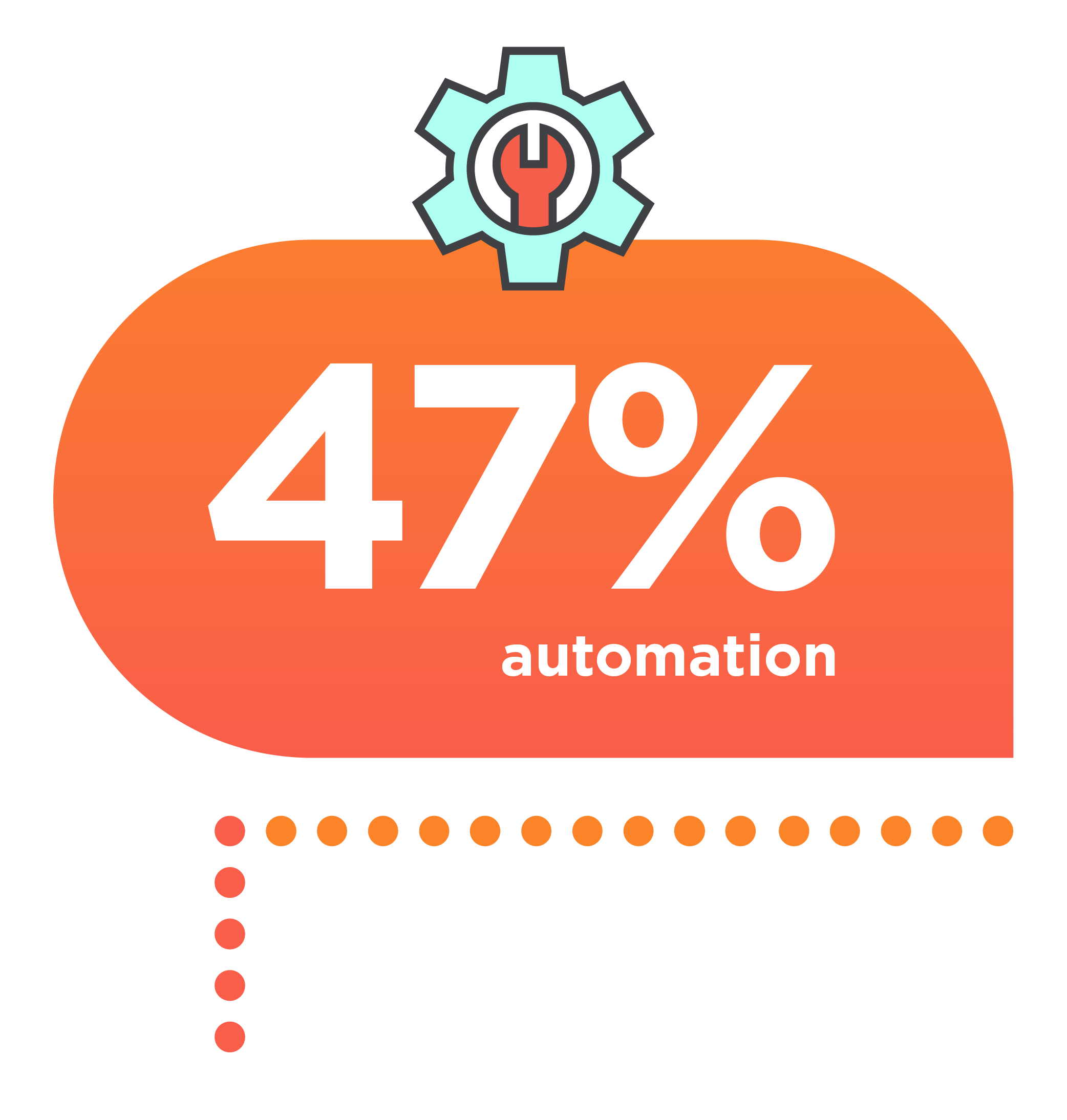 47%
automation