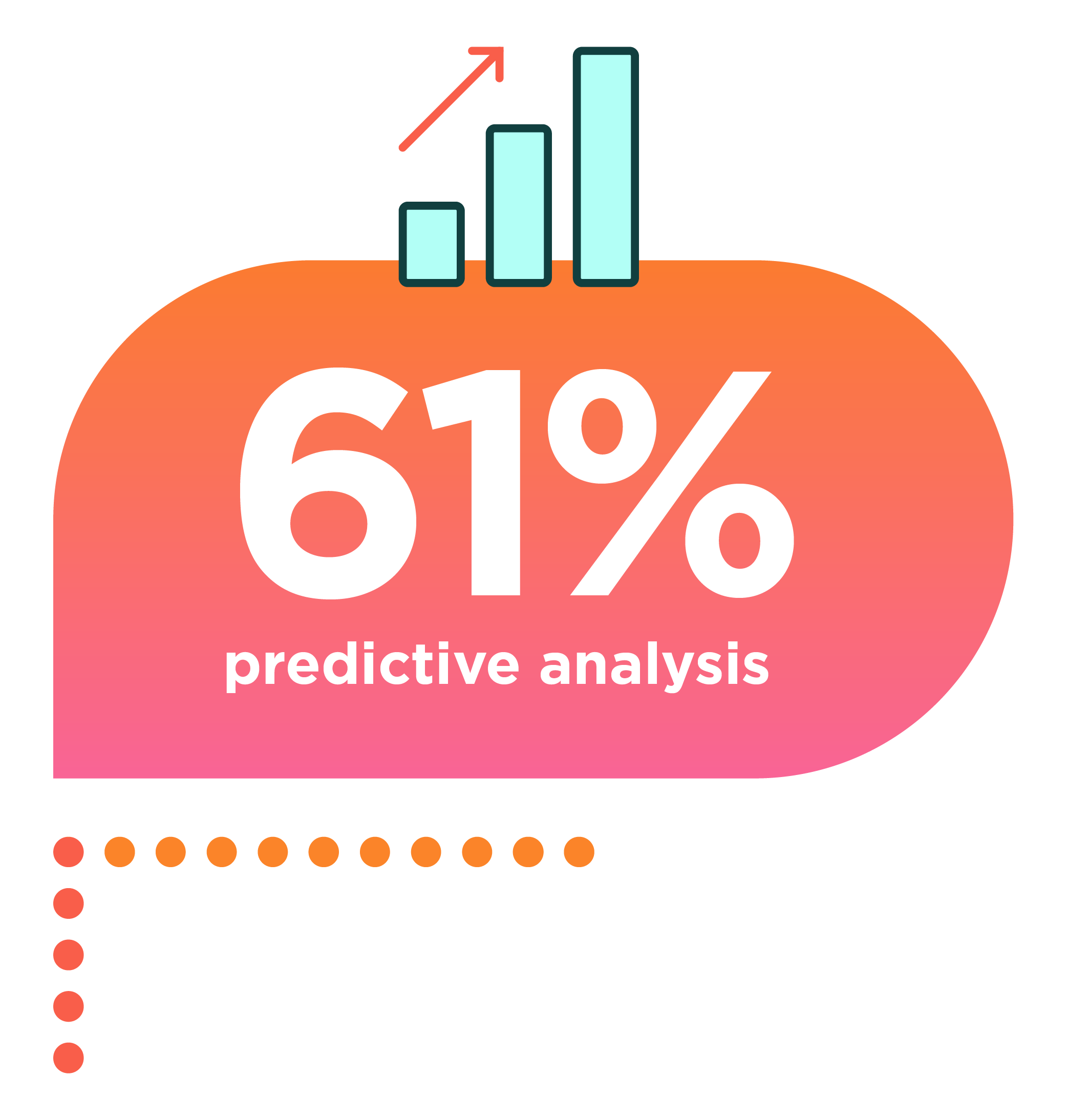 61%
predictive analysis