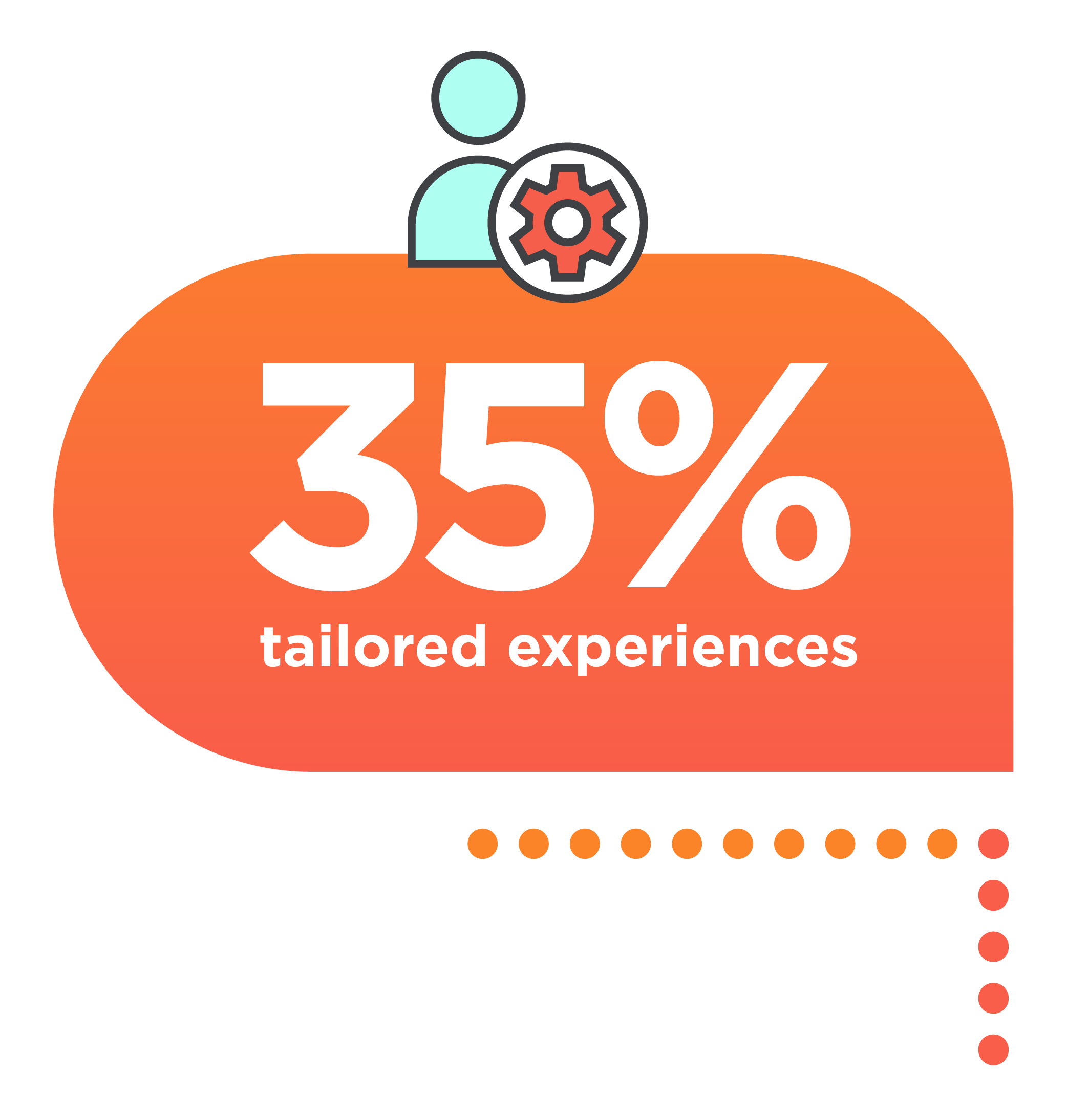 35%
tailored experiences