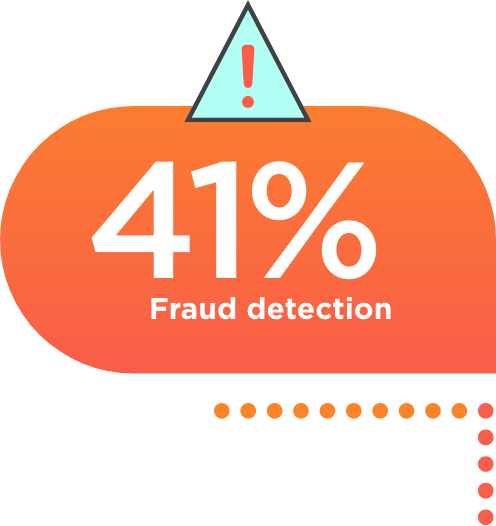 !

41%
Fraud detection