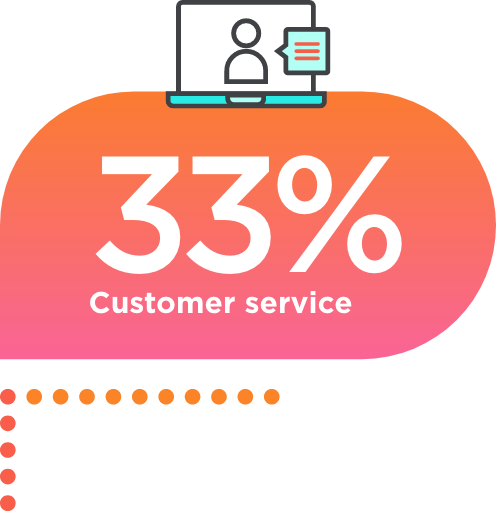 33%
Customer service