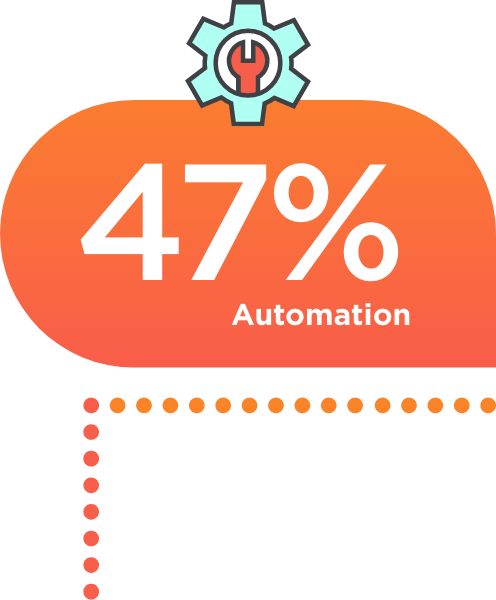 47%
Automation