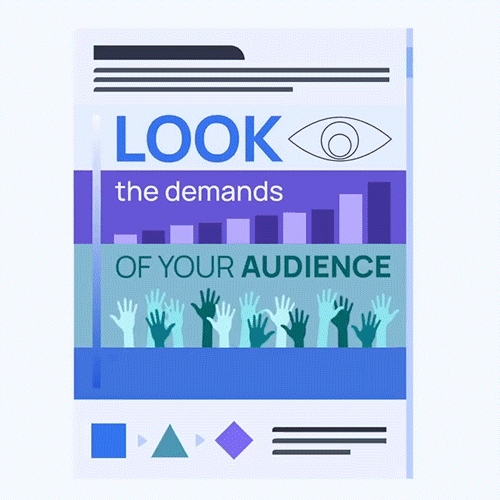 LOOK

the demands

OF YOUR AUDIENCE