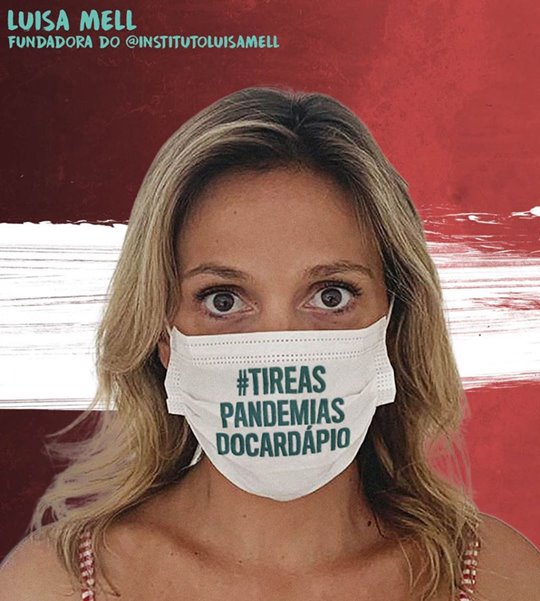 LUISA MELL
FUNDADORA DO @INSTITUTOLUISAMELL

#TIREAS
PANDEMIAS
DOCARDÁPIO