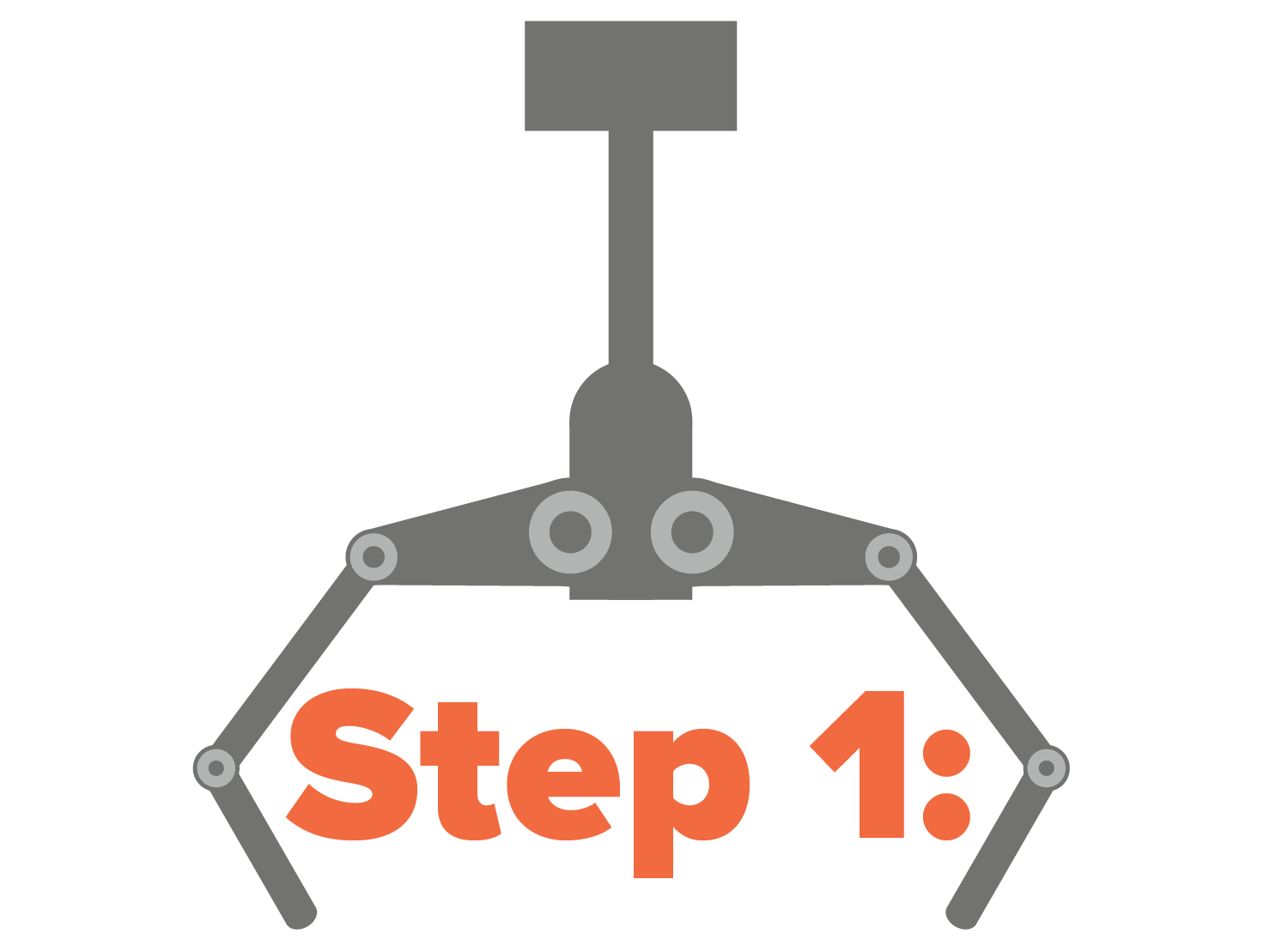 Step 1: