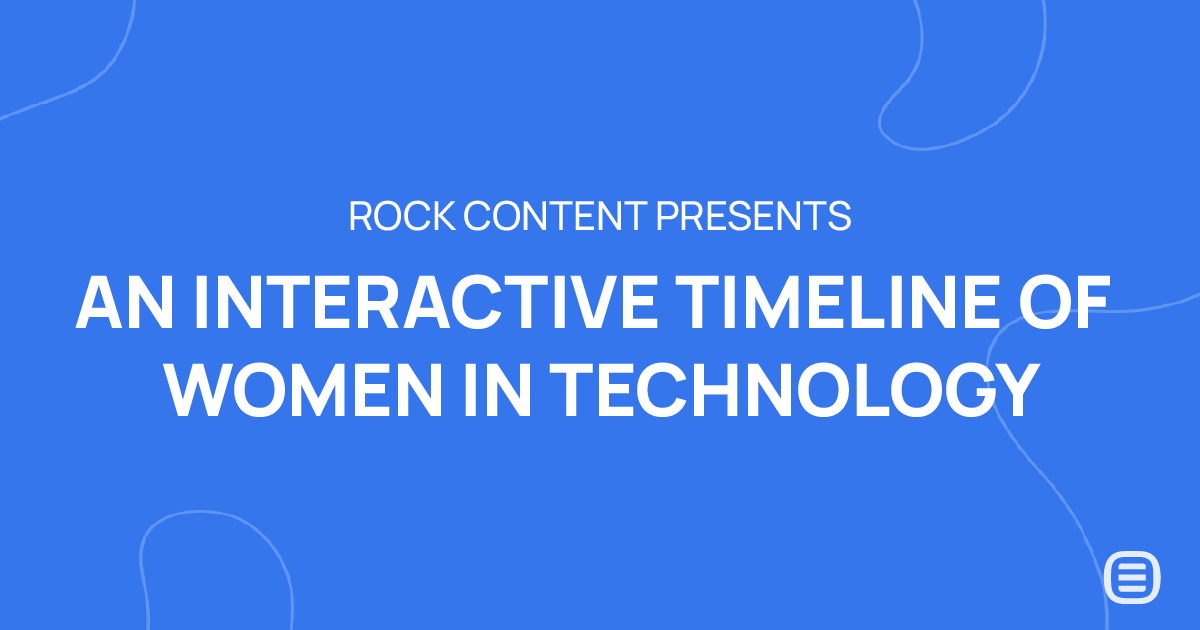 ROCK CONTENT PRESENTS

AN INTERACTIVE TIMELINE OF WOMEN IN TECHNOLOGY