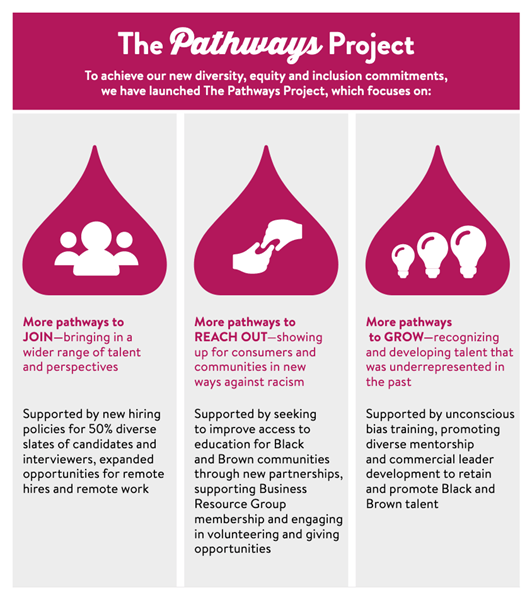 The Pathways Project

To achieve our new diversity, equity and inclusion commitments, we have launched The Pathways Project, which focuses on:

More pathways to JOIN—bringing in a wider range of talent and perspectives

Supported by new hiring policies for 50% diverse slates of candidates and interviewers, expanded opportunities for remote hires and remote work

More pathways to REACH OUT—showing up for consumers and communities in new ways against racism

Supported by seeking to improve access to education for Black and Brown communities through new partnerships, supporting Business Resource Group membership and engaging in volunteering and giving opportunities

More pathways to GROW—recognizing and developing talent that was underrepresented in the past

Supported by unconscious bias training, promoting diverse mentorship and commercial leader development to retain and promote Black and Brown talent