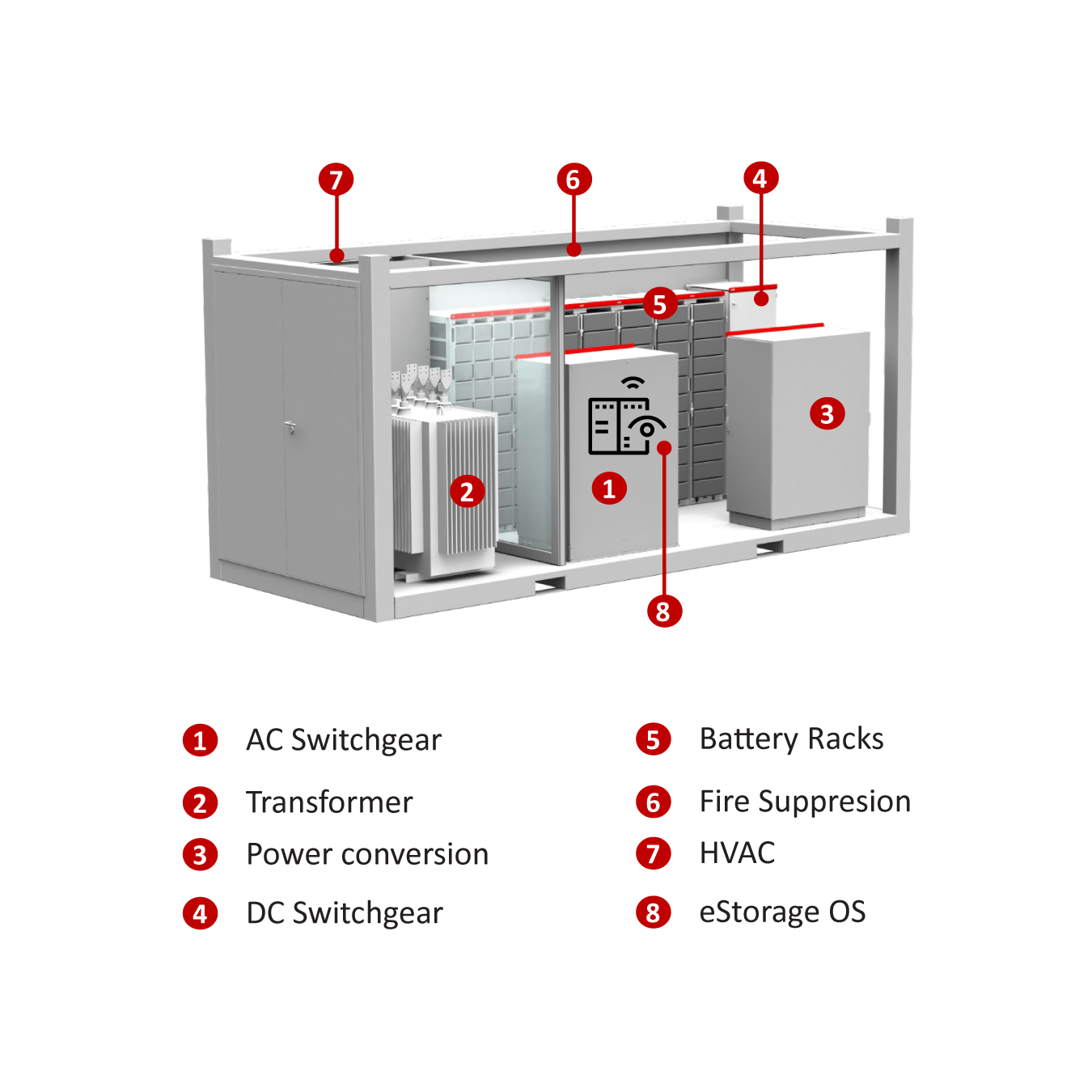 7
6
4
5
3
2
1
8

1 AC Switchgear
2 Transformer
3 Power conversion
4 DC Switchgear

5 Battery Racks
6 Fire Suppresion
7 HVAC
8 eStorage OS