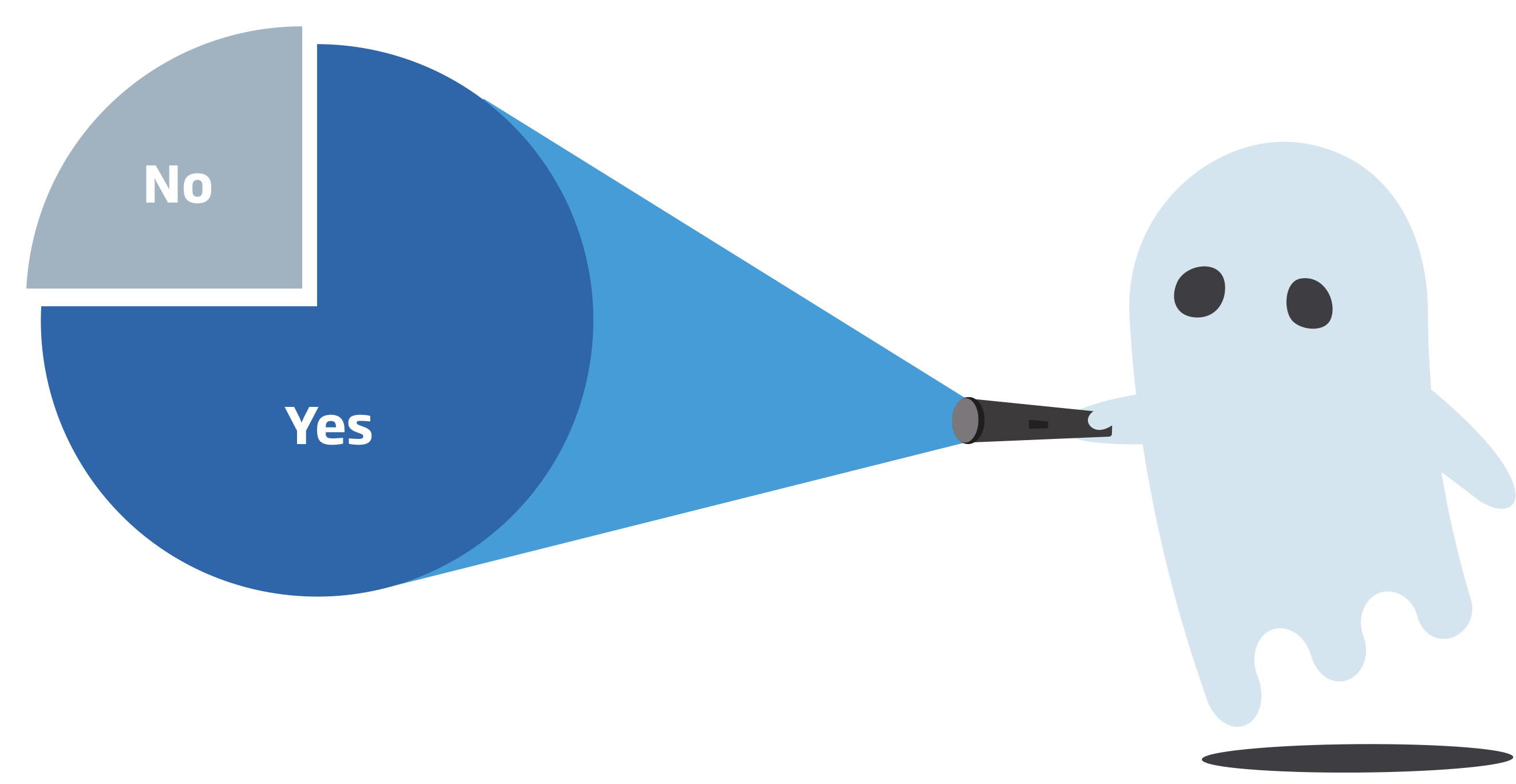 No

Yes