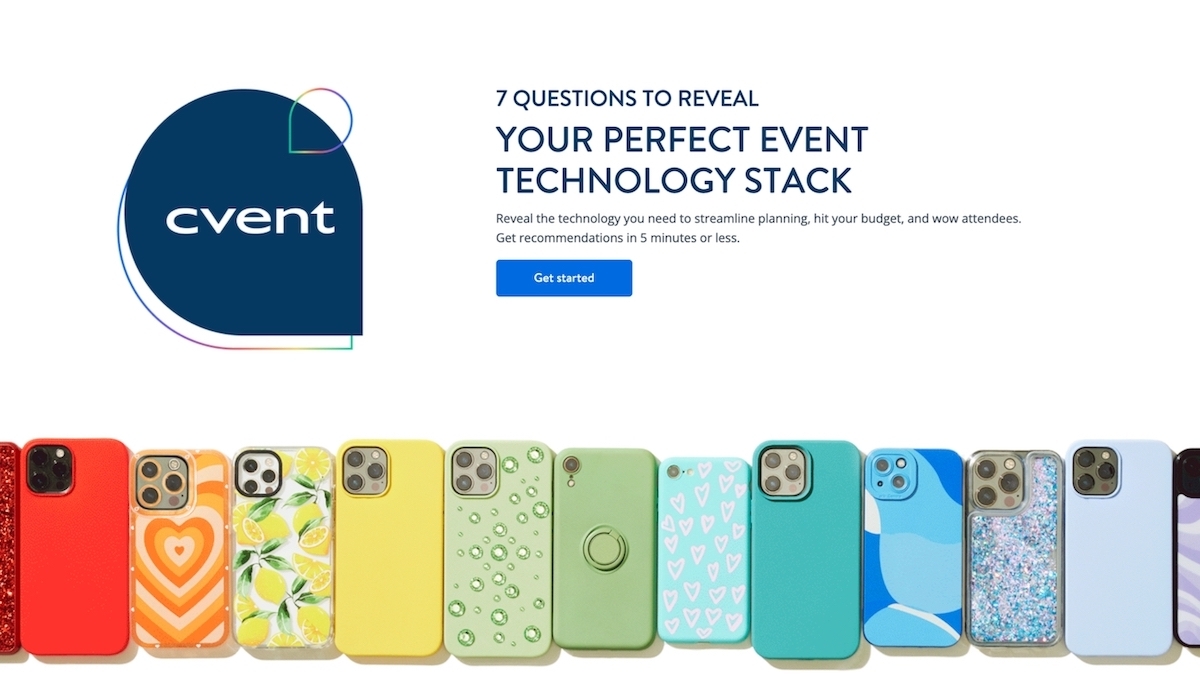 cvent

7 QUESTIONS TO REVEAL

YOUR PERFECT EVENT TECHNOLOGY STACK

Reveal the technology you need to streamline planning, hit your budget, and wow attendees. Get recommendations in 5 minutes or less.

Get started