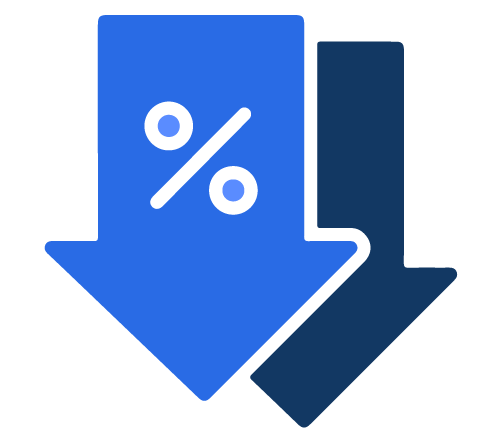 %