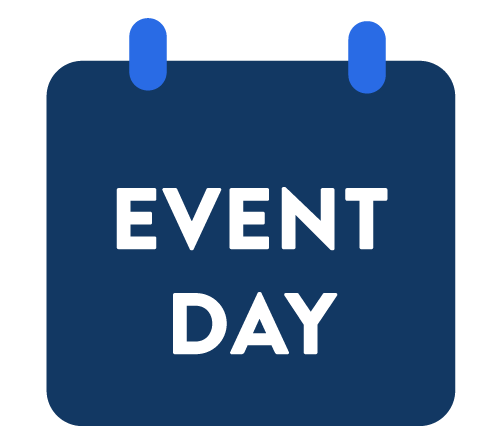 EVENT
DAY