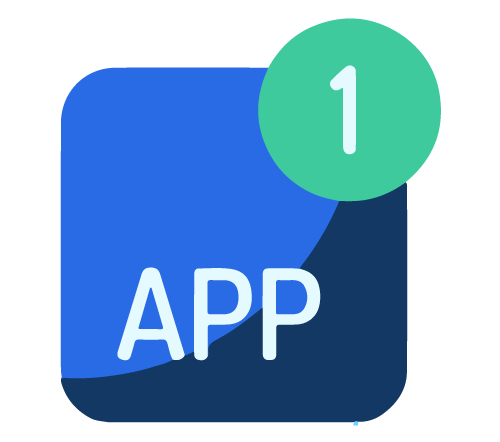 1

APP