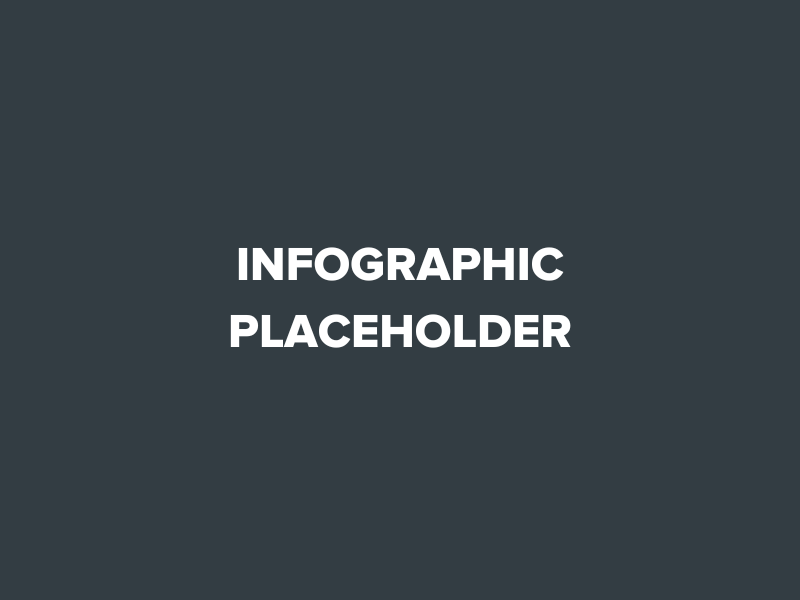 INFOGRAPHIC
PLACEHOLDER