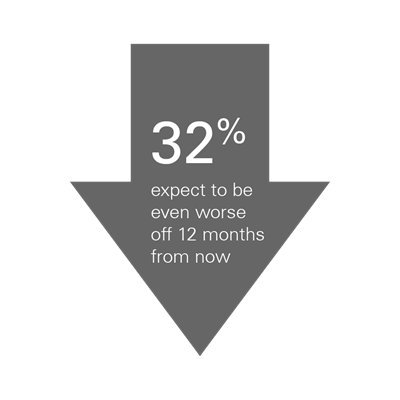 32%

expect to be even worse off 12 months from now