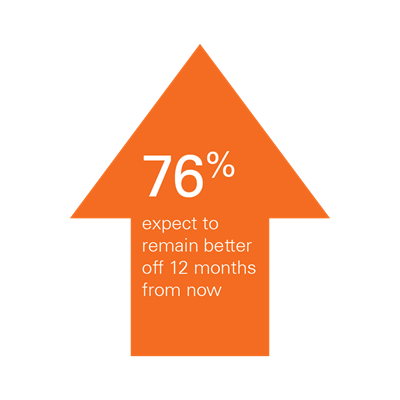 76%

expect to remain better off 12 months from now