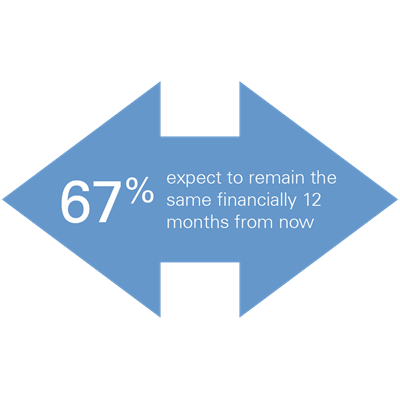 67% expect to remain the same financially 12 months from now